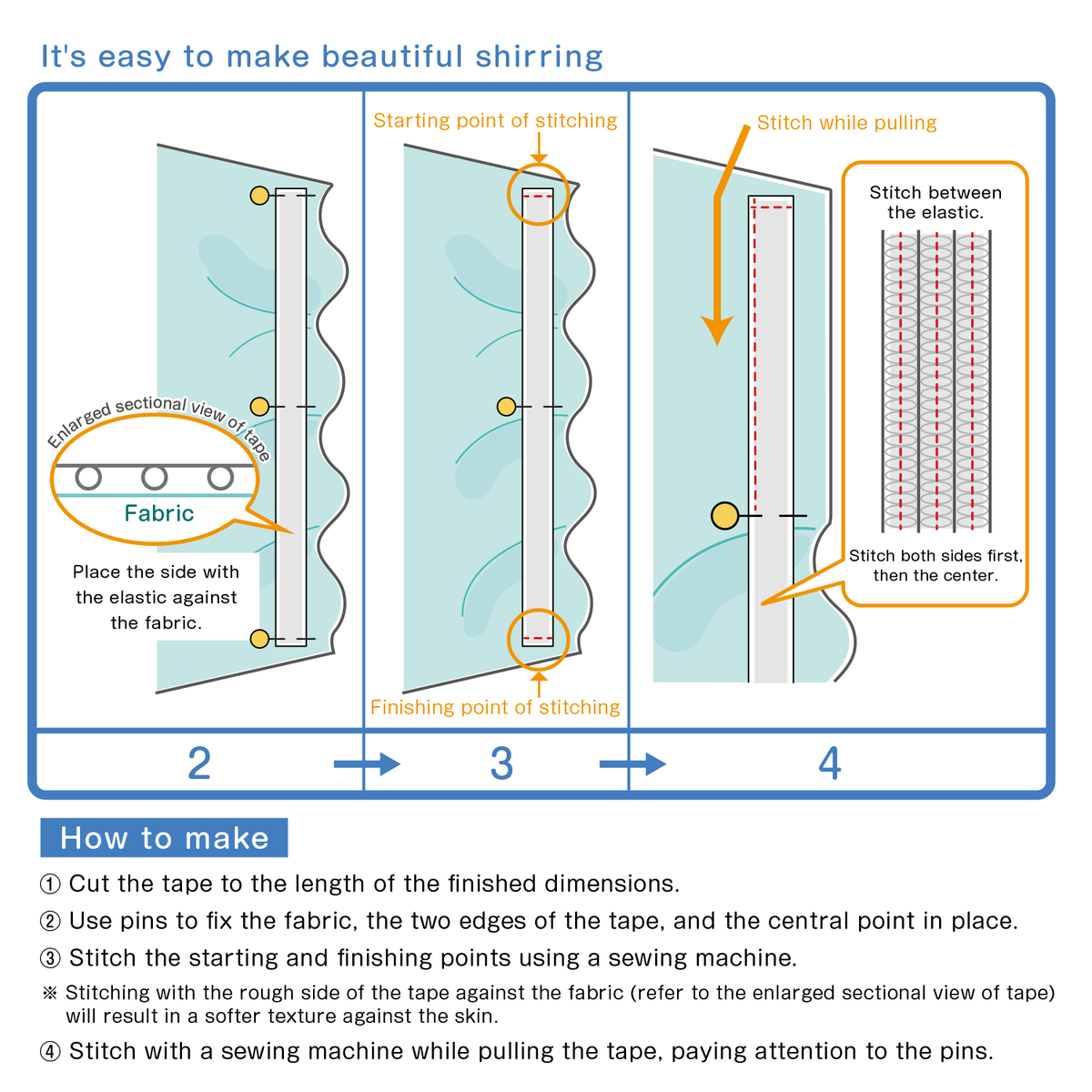 It's easy to make beautiful shirring

Enlarged sectional view of tape

Fabric

Place the side with the elastic against the fabric.

Starting point of stitching

Finishing point of stitching

Stitch while pulling

Stitch between the elastic.

Stitch both sides first, then the center.

2

3

4

How to make

① Cut the tape to the length of the finished dimensions.

② Use pins to fix the fabric, the two edges of the tape, and the central point in place.

③ Stitch the starting and finishing points using a sewing machine.

※ Stitching with the rough side of the tape against the fabric (refer to the enlarged sectional view of tape) will result in a softer texture against the skin.

④ Stitch with a sewing machine while pulling the tape, paying attention to the pins.